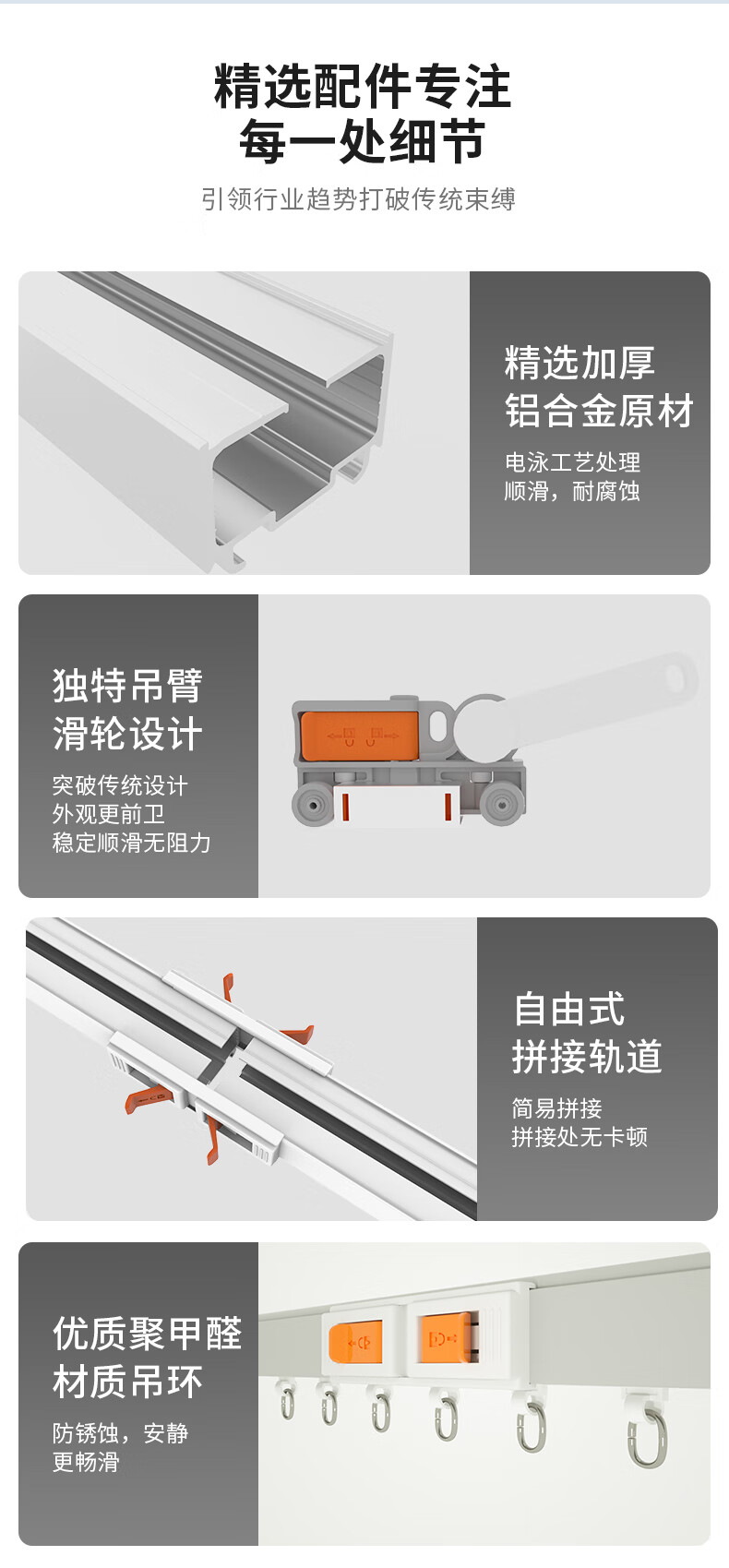 精选配件专注
每一处细节

引领行业趋势打破传统束缚

精选加厚
铝合金原材

电泳工艺处理
顺滑，耐腐蚀

独特吊臂
滑轮设计

突破传统设计
外观更前卫
稳定顺滑无阻力

自由式
拼接轨道

简易拼接
拼接处无卡顿

优质聚甲醛
材质吊环

防锈蚀，安静
更畅滑