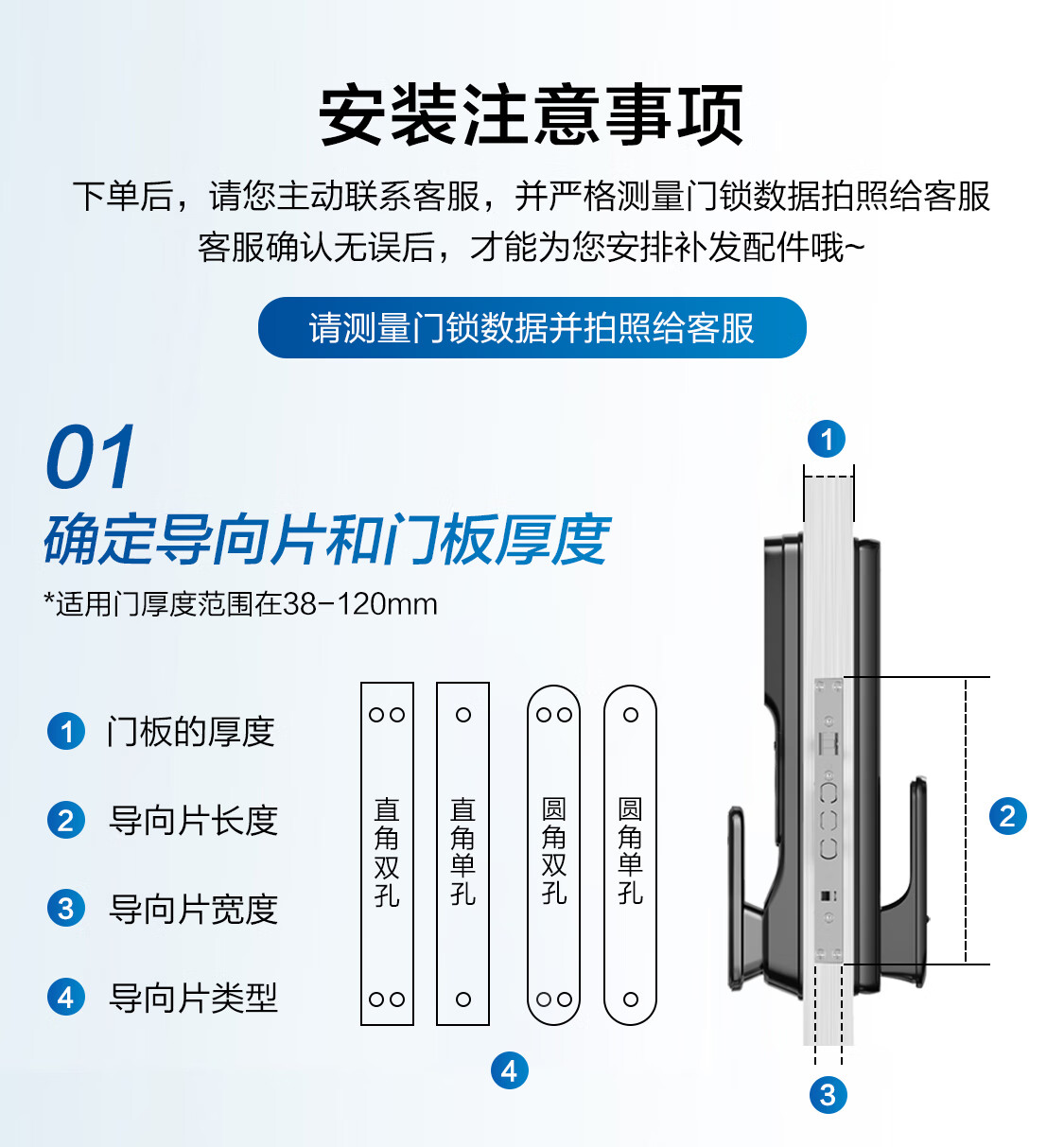 安装注意事项

下单后，请您主动联系客服，并严格测量门锁数据拍照给客服
客服确认无误后，才能为您安排补发配件哦~

请测量门锁数据并拍照给客服

01
确定导向片和门板厚度
*适用门厚度范围在38-120mm

1 门板的厚度
2 导向片长度
3 导向片宽度
4 导向片类型

直角双孔
直角单孔
圆角双孔
圆角单孔

4

1
2
3