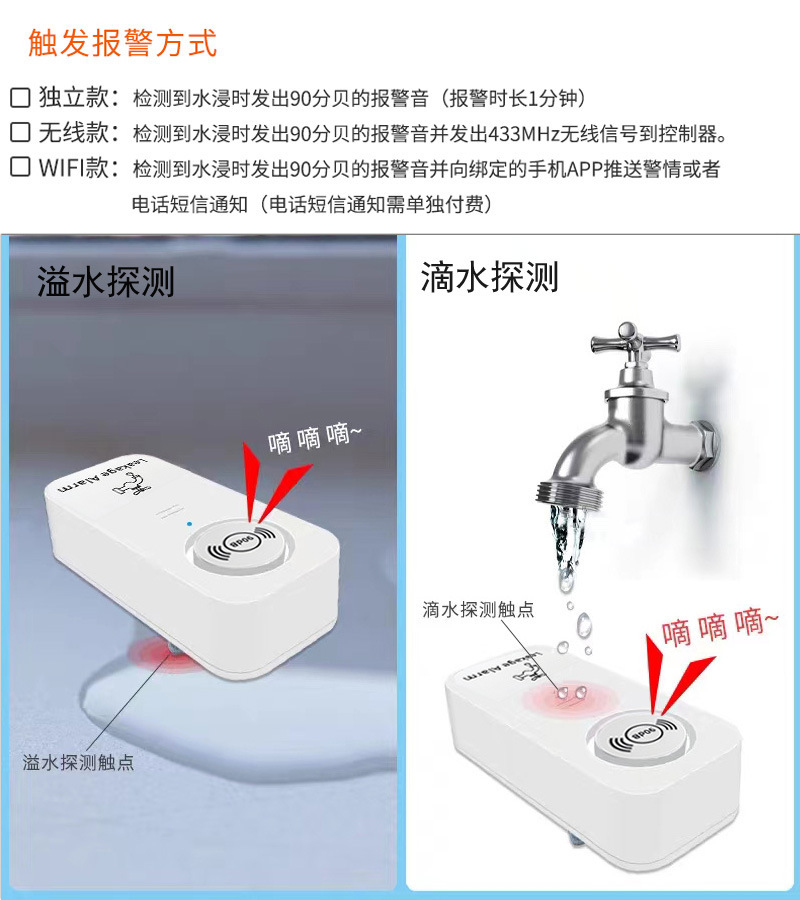 触发报警方式

☐ 独立款：检测到水浸时发出90分贝的报警音（报警时长1分钟）
☐ 无线款：检测到水浸时发出90分贝的报警音并发出433MHz无线信号到控制器。
☐ WIFI款：检测到水浸时发出90分贝的报警音并向绑定的手机APP推送警情或者电话短信通知（电话短信通知需单独付费）

溢水探测

嘀 嘀 嘀~

Leakage Alarm

90dB

溢水探测触点

滴水探测

滴水探测触点

嘀 嘀 嘀~

Leakage Alarm

90dB