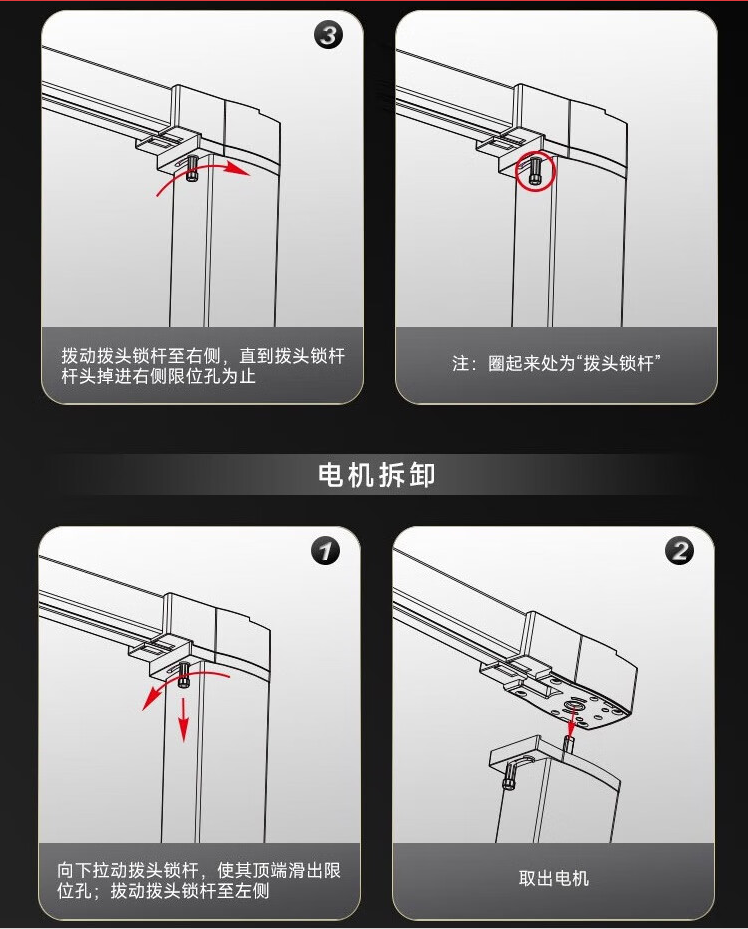 3

拨动拨头锁杆至右侧，直到拨头锁杆杆头掉进右侧限位孔为止

注：圈起来处为“拨头锁杆”

电机拆卸

1

向下拉动拨头锁杆，使其顶端滑出限位孔；拨动拨头锁杆至左侧

2

取出电机